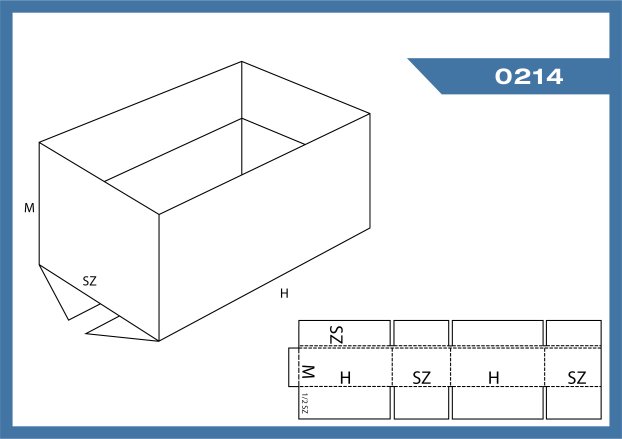 0214

M

SZ

H

SZ

M

H

SZ

H

SZ

1/2 SZ