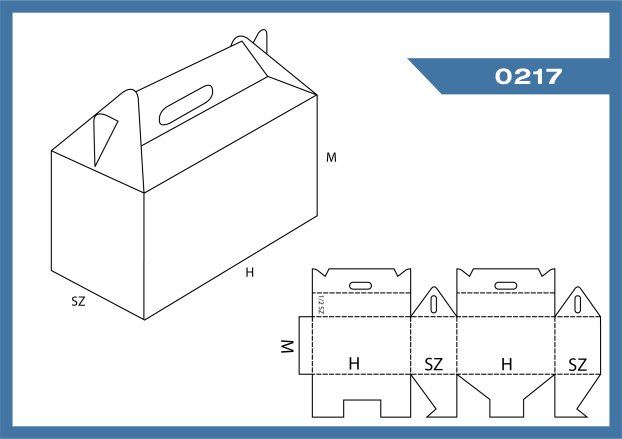 0217

M

H

SZ

1/2 SZ

M

H

SZ

H

SZ