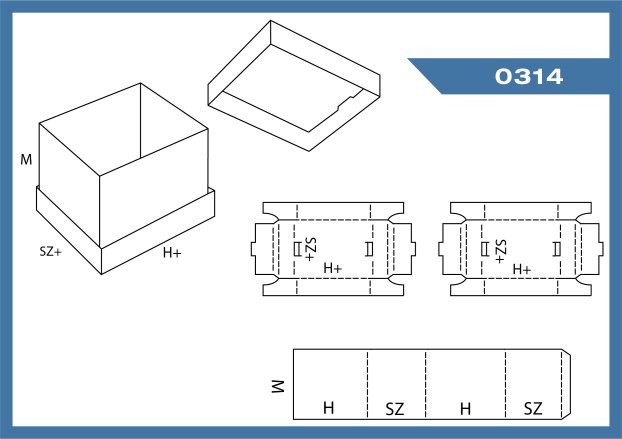 0314

M

SZ+

H+

SZ+

H+

SZ+

H+

M

H

SZ

H

SZ