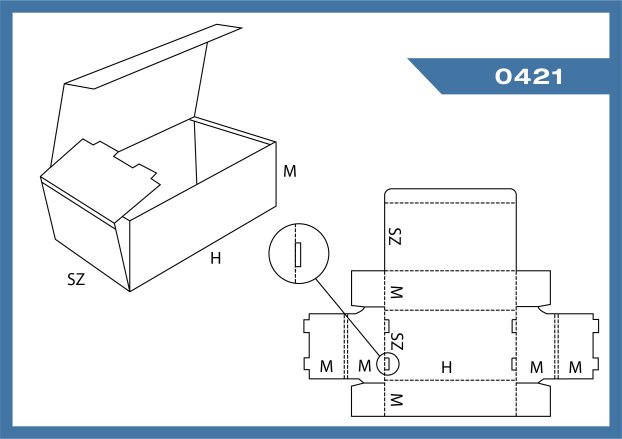 0421

M

H

SZ

SZ

M

SZ

M M H M M

M