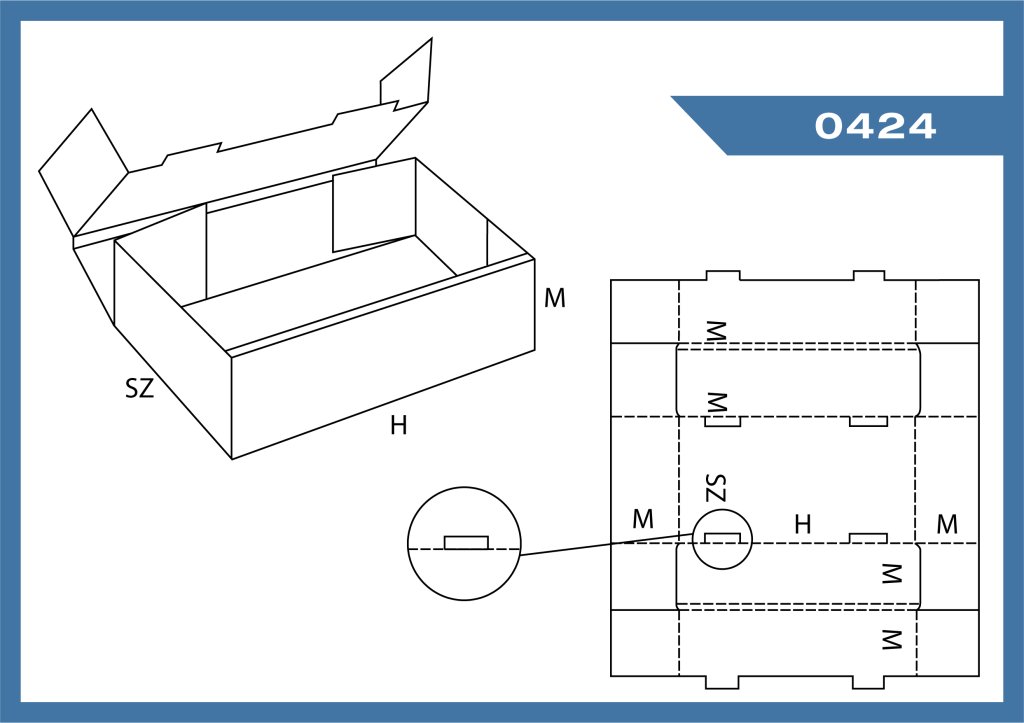 0424

M

SZ

H

M

M

SZ

M

H

M

M

M