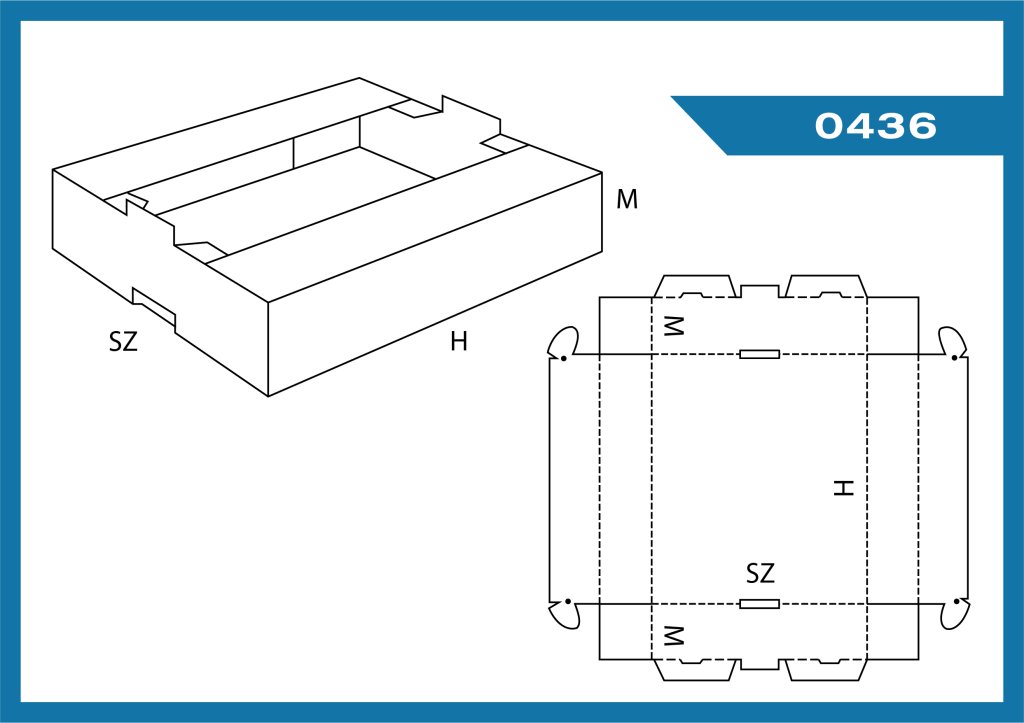 0436

M

SZ

H

M

H

SZ

M