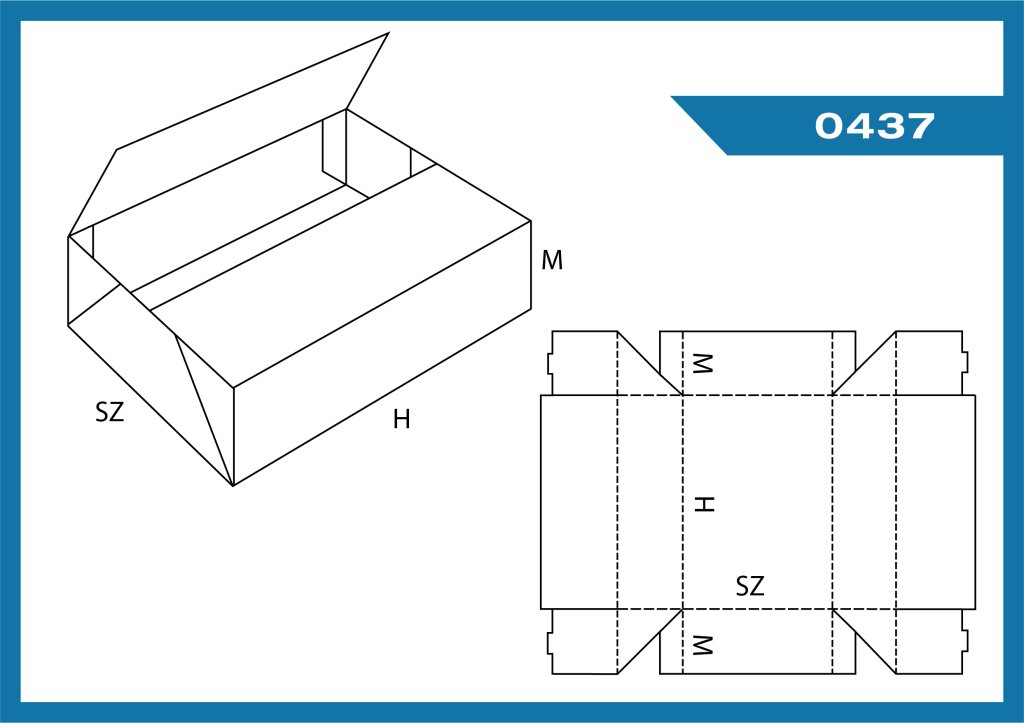 0437

M

SZ

H

M

H

SZ

M