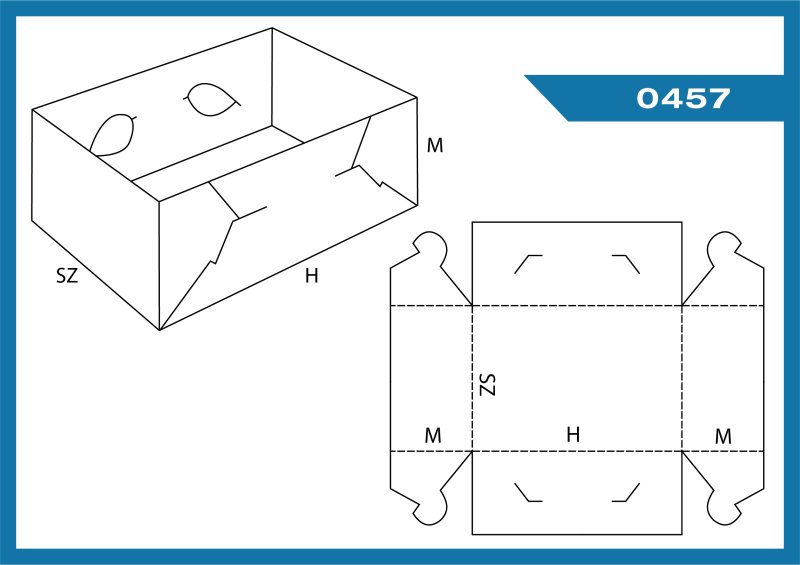 0457

M

SZ

H

SZ

M

H

M