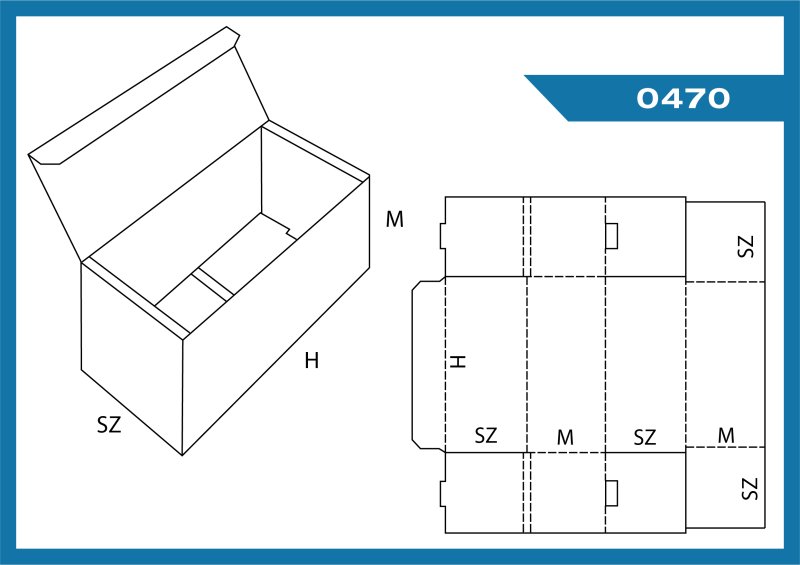 0470

M

H

SZ

SZ

H

SZ

M

SZ

M

SZ