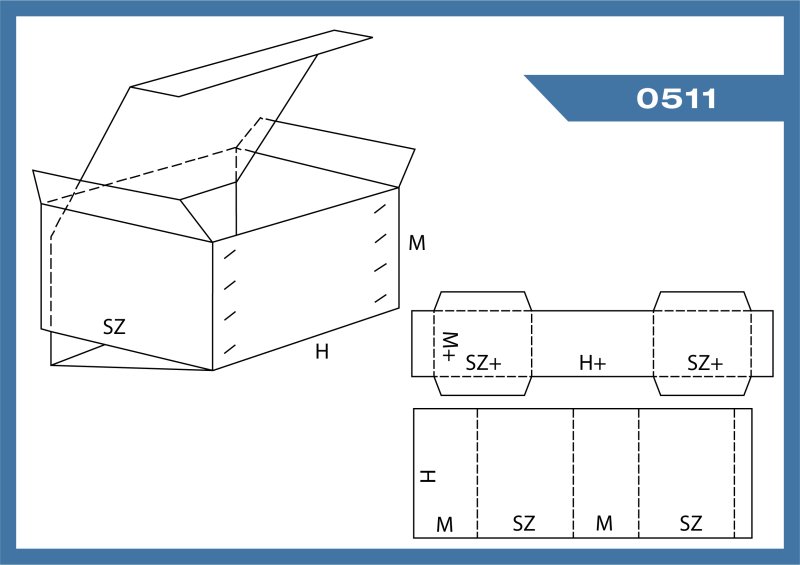 0511

M

SZ

H

M+

SZ+

H+

SZ+

H

M

SZ

M

SZ