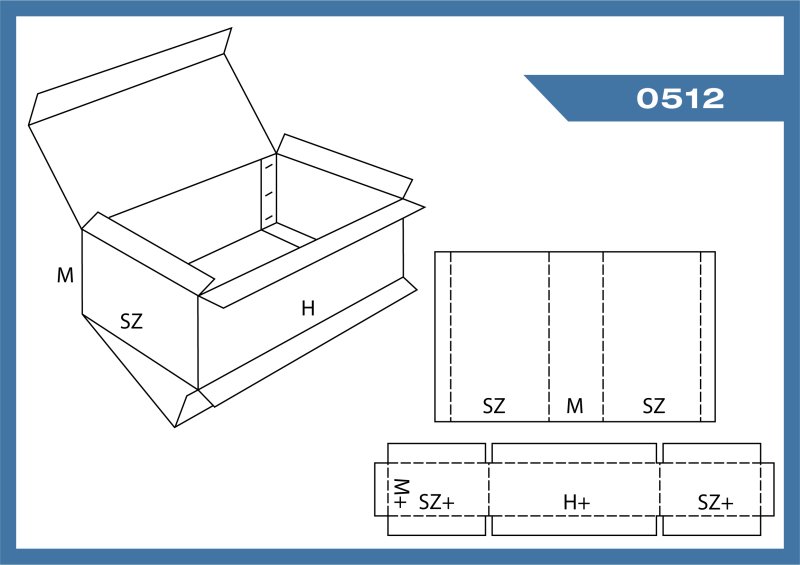 0512

M

SZ

H

SZ M SZ

M+ SZ+ H+ SZ+