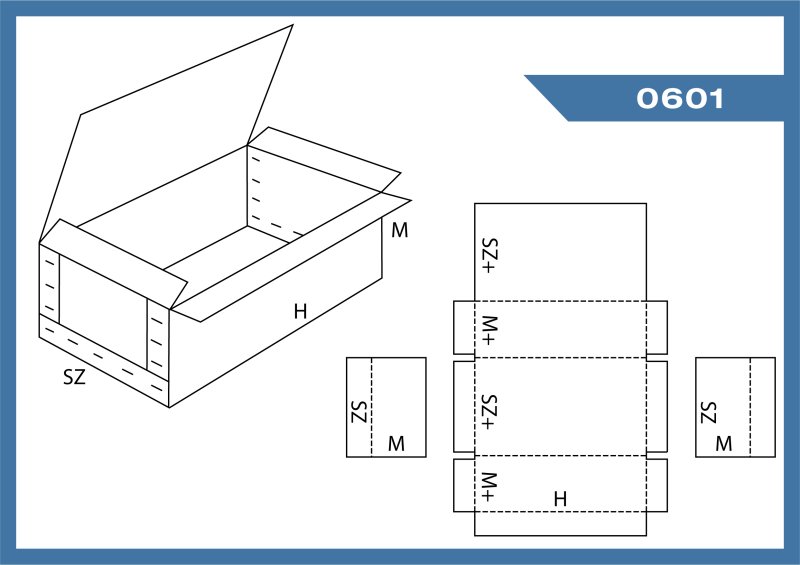 0601

M

H

SZ

SZ+

M+

SZ+

M+

H

SZ

M

SZ

M