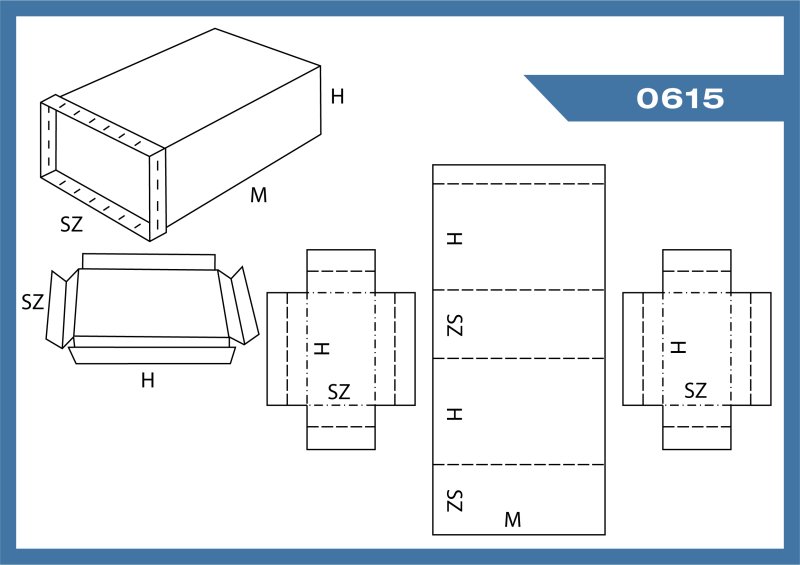 0615

H
M
SZ

SZ
H

H
SZ

H
SZ
H
SZ
M

H
SZ